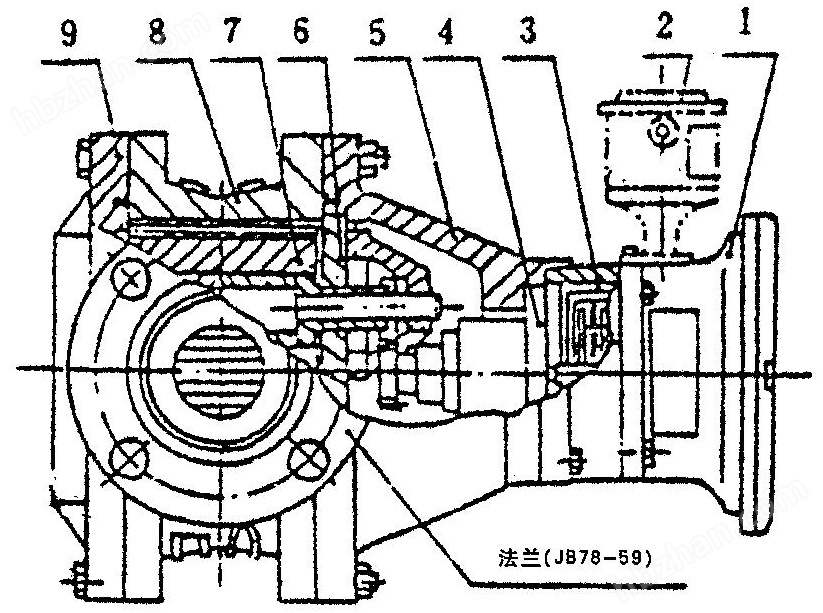 9 8 7 6 5 4 3 2 1

法兰(JB78-59)

hbzhan.com